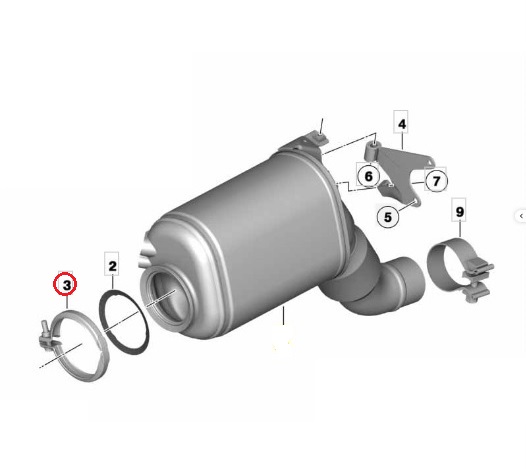 4
6
7
5
9
2
3