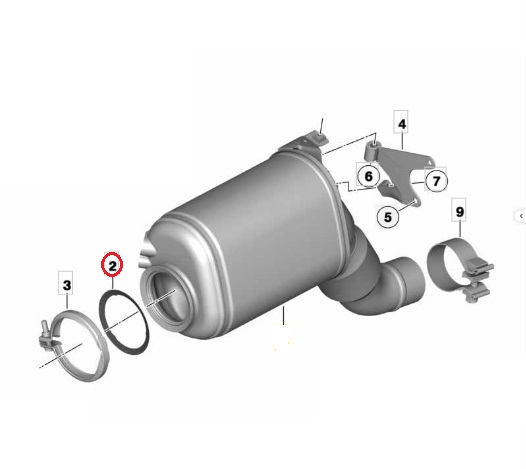 4
6
7
5
9
2
3